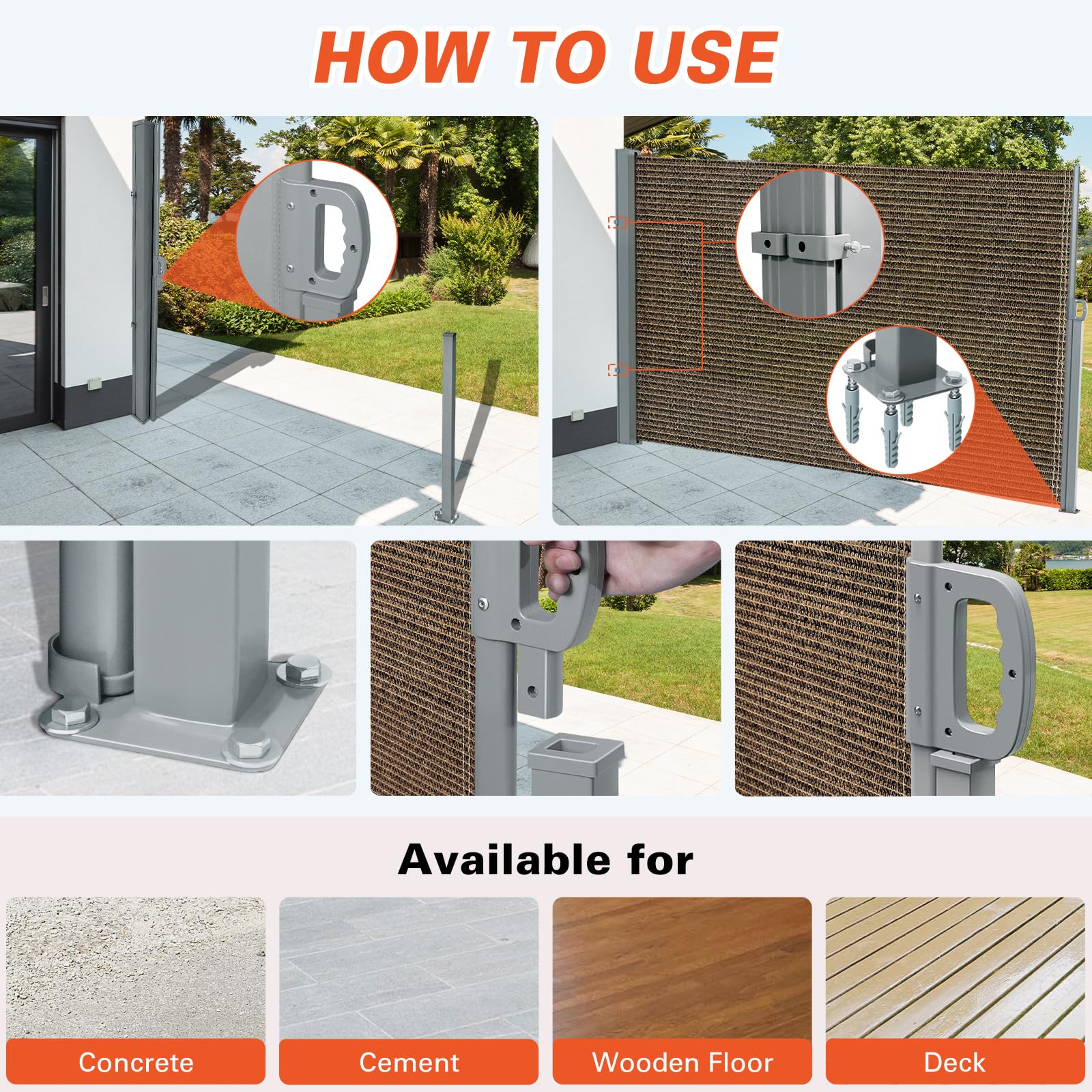 HOW TO USE

Available for

Concrete

Cement

Wooden Floor

Deck